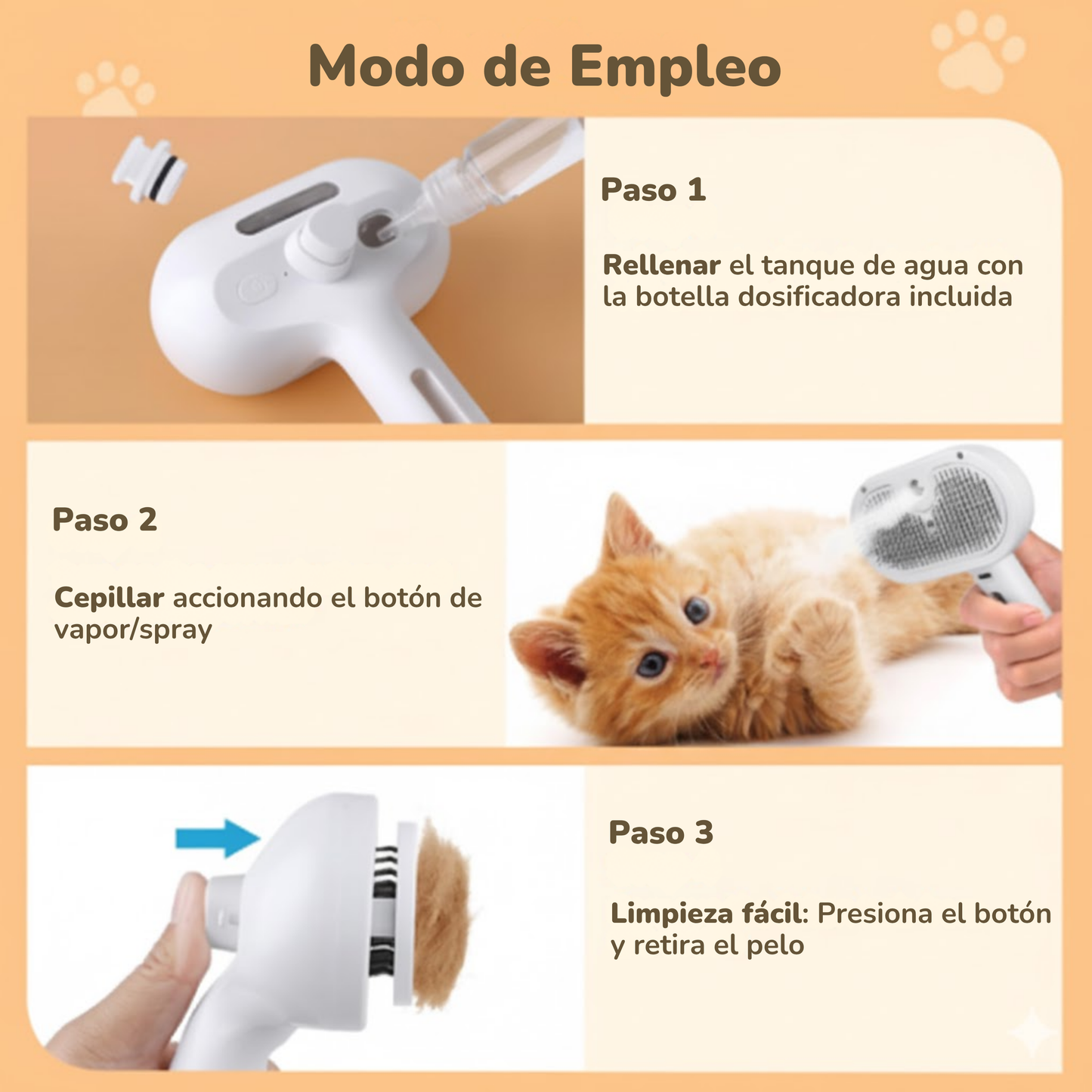 Modo de Empleo

Paso 1

Rellenar el tanque de agua con la botella dosificadora incluida

Paso 2

Cepillar accionando el botón de vapor/spray

Paso 3

Limpieza fácil: Presiona el botón y retira el pelo